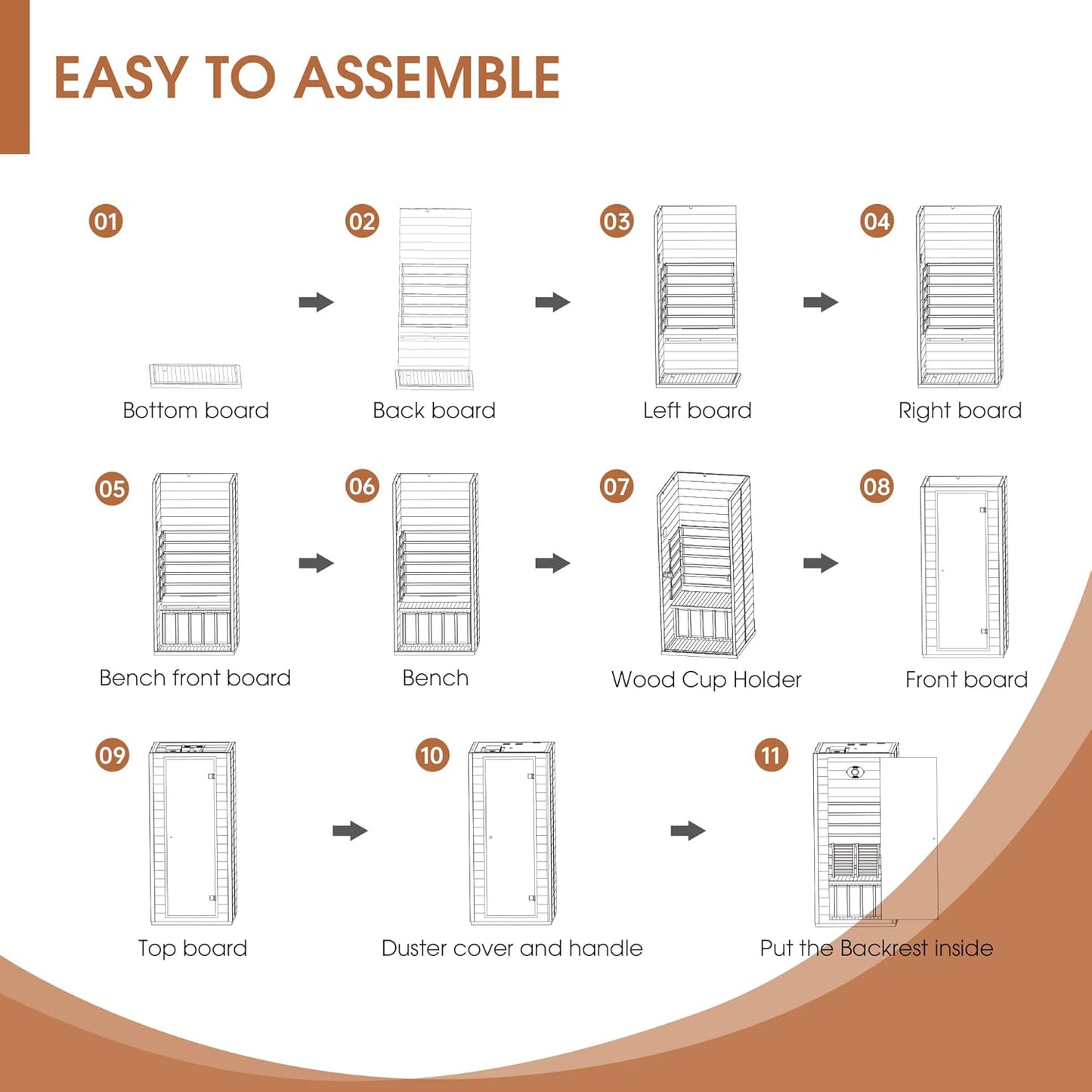 EASY TO ASSEMBLE

01
Bottom board

02
Back board

03
Left board

04
Right board

05
Bench front board

06
Bench

07
Wood Cup Holder

08
Front board

09
Top board

10
Duster cover and handle

11
Put the Backrest inside